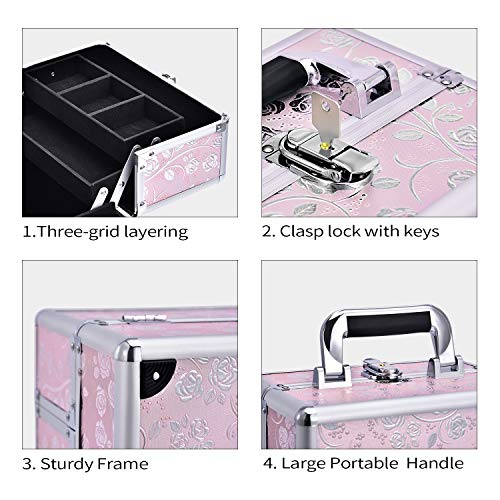 1.Three-grid layering

2. Clasp lock with keys

3. Sturdy Frame

4. Large Portable Handle