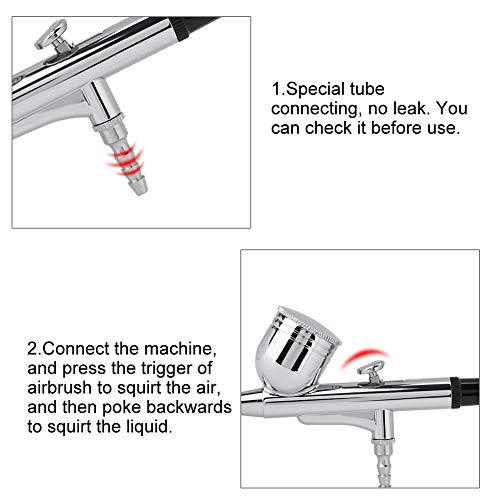 1.Special tube connecting, no leak. You can check it before use.

2.Connect the machine, and press the trigger of airbrush to squirt the air, and then poke backwards to squirt the liquid.