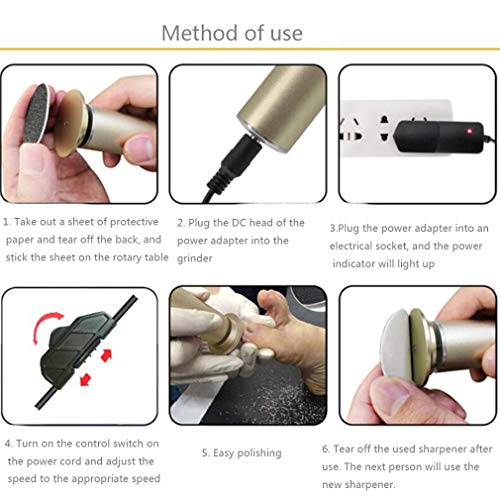 Method of use

1. Take out a sheet of protective paper and tear off the back, and stick the sheet on the rotary table

2. Plug the DC head of the power adapter into the grinder

3.Plug the power adapter into an electrical socket, and the power indicator will light up

4. Turn on the control switch on the power cord and adjust the speed to the appropriate speed

5. Easy polishing

6. Tear off the used sharpener after use. The next person will use the new sharpener.