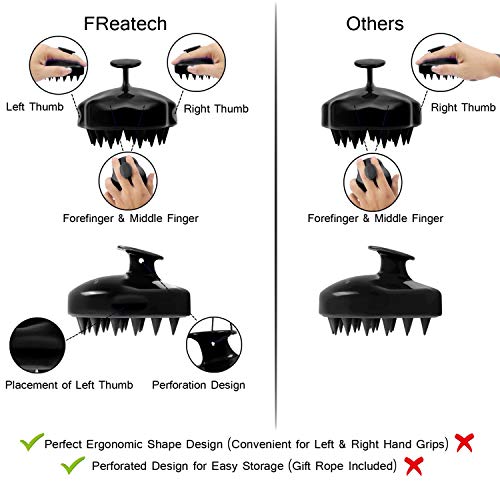 FReatech

Left Thumb

Right Thumb

Forefinger & Middle Finger

Placement of Left Thumb

Perforation Design

Others

Right Thumb

Forefinger & Middle Finger

Perfect Ergonomic Shape Design (Convenient for Left & Right Hand Grips)

Perforated Design for Easy Storage (Gift Rope Included)