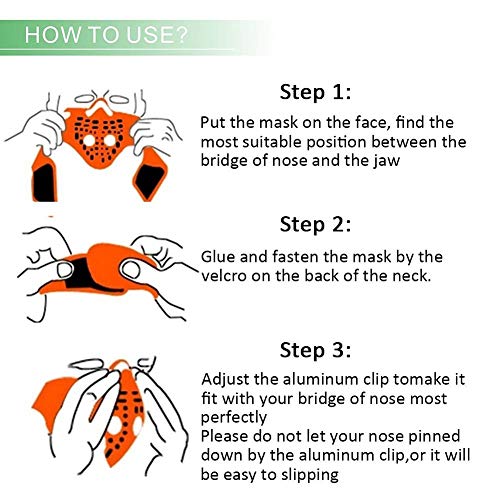 HOW TO USE?

Step 1:

Put the mask on the face, find the most suitable position between the bridge of nose and the jaw

Step 2:

Glue and fasten the mask by the velcro on the back of the neck.

Step 3:

Adjust the aluminum clip tomake it fit with your bridge of nose most perfectly
Please do not let your nose pinned down by the aluminum clip,or it will be easy to slipping