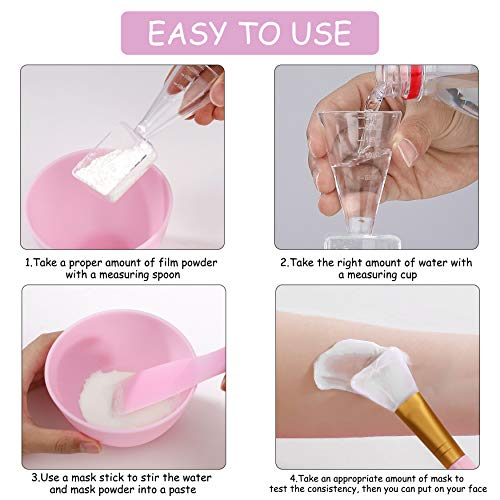 EASY TO USE

1.Take a proper amount of film powder with a measuring spoon

2.Take the right amount of water with a measuring cup

3.Use a mask stick to stir the water and mask powder into a paste

4.Take an appropriate amount of mask to test the consistency, then you can put on your face