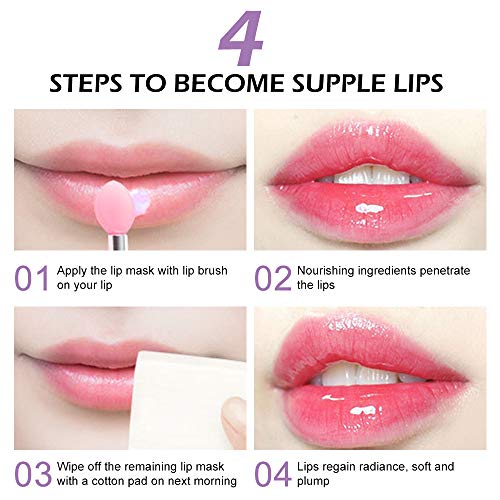 4

STEPS TO BECOME SUPPLE LIPS

01 Apply the lip mask with lip brush on your lip

02 Nourishing ingredients penetrate the lips

03 Wipe off the remaining lip mask with a cotton pad on next morning

04 Lips regain radiance, soft and plump