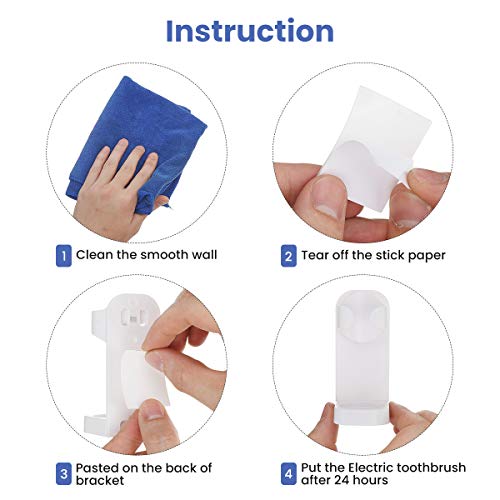 Instruction

1 Clean the smooth wall

2 Tear off the stick paper

3 Pasted on the back of bracket

4 Put the Electric toothbrush after 24 hours