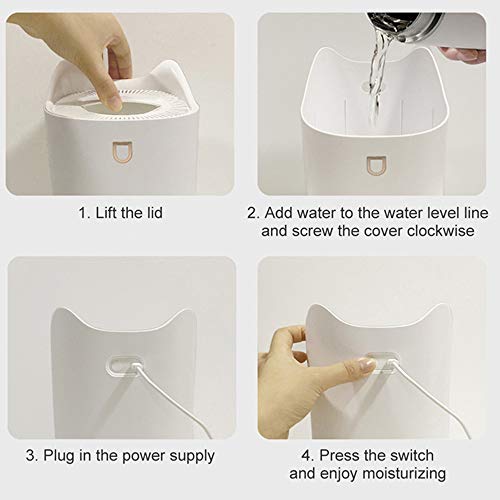 1. Lift the lid

2. Add water to the water level line and screw the cover clockwise

3. Plug in the power supply

4. Press the switch and enjoy moisturizing