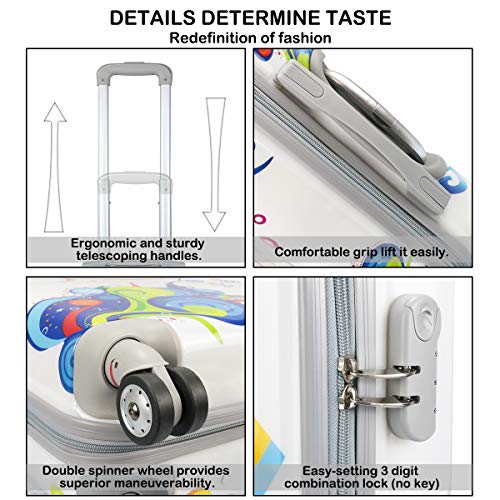 DETAILS DETERMINE TASTE
Redefinition of fashion

Ergonomic and sturdy telescoping handles.

Comfortable grip lift it easily.

Double spinner wheel provides superior maneuverability.

Easy-setting 3 digit combination lock (no key)