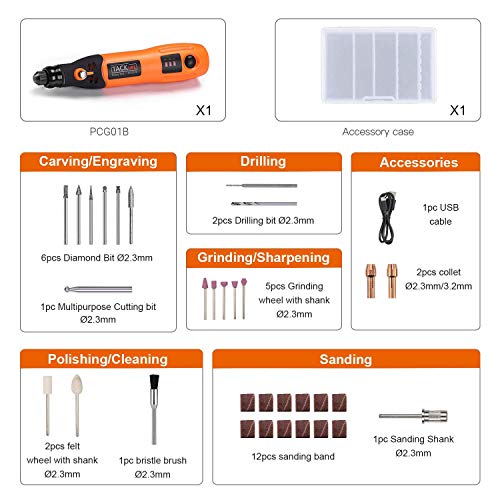 TACKLIFE

X1

PCG01B

X1

Accessory case

Carving/Engraving

6pcs Diamond Bit Ø2.3mm

1pc Multipurpose Cutting bit Ø2.3mm

Drilling

2pcs Drilling bit Ø2.3mm

Grinding/Sharpening

5pcs Grinding wheel with shank Ø2.3mm

Accessories

1pc USB cable

2pcs collet Ø2.3mm/3.2mm

Polishing/Cleaning

2pcs felt wheel with shank Ø2.3mm

1pc bristle brush Ø2.3mm

Sanding

12pcs sanding band

1pc Sanding Shank Ø2.3mm