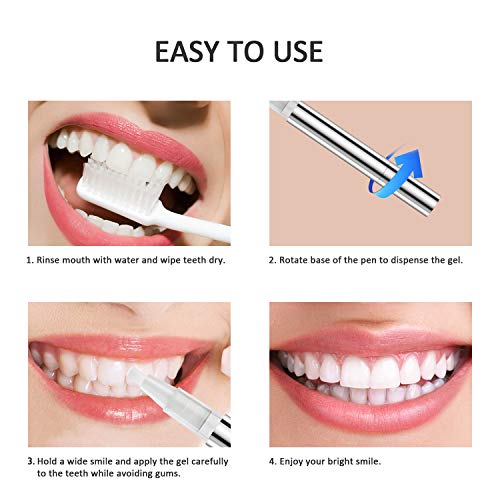 EASY TO USE

1. Rinse mouth with water and wipe teeth dry.

2. Rotate base of the pen to dispense the gel.

3. Hold a wide smile and apply the gel carefully to the teeth while avoiding gums.

4. Enjoy your bright smile.