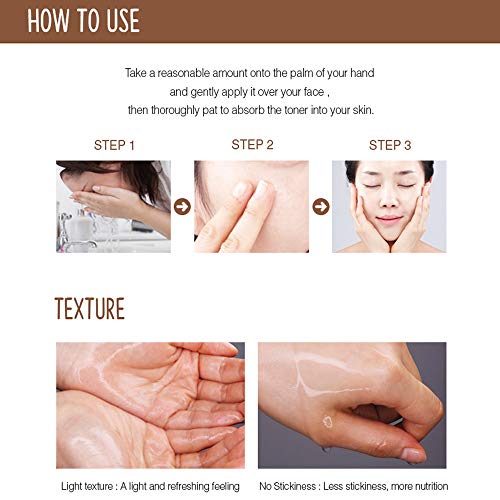 HOW TO USE

Take a reasonable amount onto the palm of your hand and gently apply it over your face , then thoroughly pat to absorb the toner into your skin.

STEP 1

STEP 2

STEP 3

TEXTURE

Light texture : A light and refreshing feeling

No Stickiness : Less stickiness, more nutrition