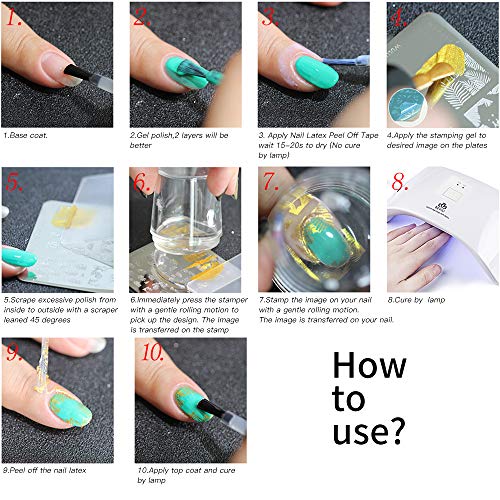 1.

1.Base coat.

2.

2.Gel polish,2 layers will be better

3.

3. Apply Nail Latex Peel Off Tape wait 15-20s to dry (No cure by lamp)

4.

4.Apply the stamping gel to desired image on the plates

5.

5.Scrape excessive polish from inside to outside with a scraper leaned 45 degrees

6.

6.Immediately press the stamper with a gentle rolling motion to pick up the design. The image is transferred on the stamp

7.

7.Stamp the image on your nail with a gentle rolling motion. The image is transferred on your nail.

8.

8.Cure by lamp

9.

9.Peel off the nail latex

10.

10.Apply top coat and cure by lamp

How to use?