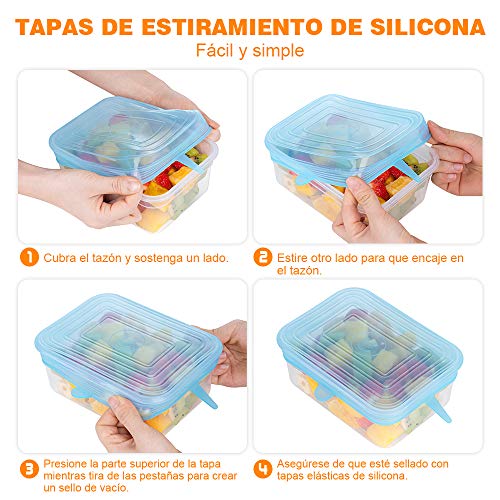 TAPAS DE ESTIRAMIENTO DE SILICONA
Fácil y simple

1 Cubra el tazón y sostenga un lado.

2 Estire otro lado para que encaje en el tazón.

3 Presione la parte superior de la tapa mientras tira de las pestañas para crear un sello de vacío.

4 Asegúrese de que esté sellado con tapas elásticas de silicona.