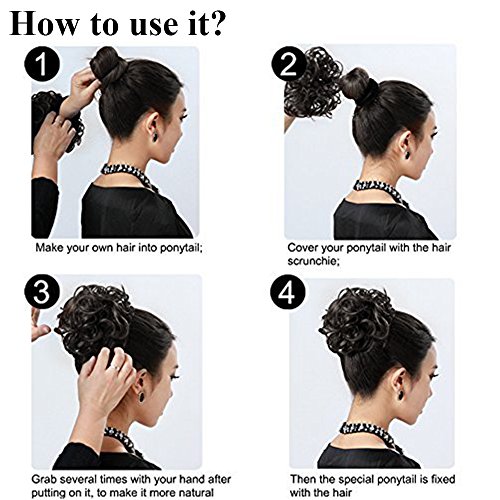 How to use it?

1

Make your own hair into ponytail;

2

Cover your ponytail with the hair scrunchie;

3

Grab several times with your hand after putting on it, to make it more natural

4

Then the special ponytail is fixed with the hair