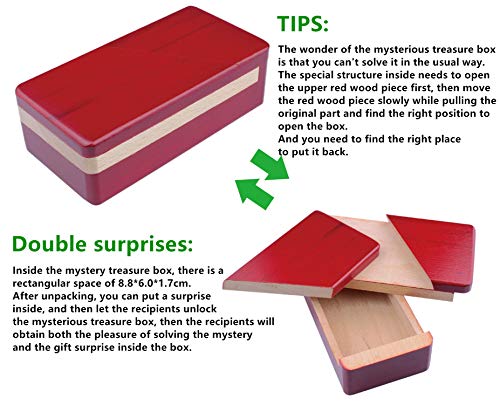 TIPS:

The wonder of the mysterious treasure box is that you can't solve it in the usual way. The special structure inside needs to open the upper red wood piece first, then move the red wood piece slowly while pulling the original part and find the right position to open the box.
And you need to find the right place to put it back.

Double surprises:

Inside the mystery treasure box, there is a rectangular space of 8.8*6.0*1.7cm.
After unpacking, you can put a surprise inside, and then let the recipients unlock the mysterious treasure box, then the recipients will obtain both the pleasure of solving the mystery and the gift surprise inside the box.