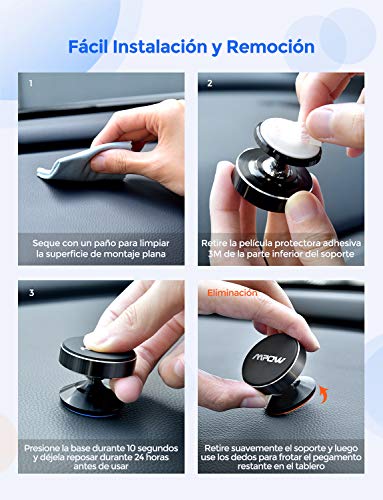 Fácil Instalación y Remoción

1

Seque con un paño para limpiar la superficie de montaje plana

2

Retire la película protectora adhesiva 3M de la parte inferior del soporte

3

Presione la base durante 10 segundos y déjela reposar durante 24 horas antes de usar

Eliminación

MPOW

Retire suavemente el soporte y luego use los dedos para frotar el pegamento restante en el tablero