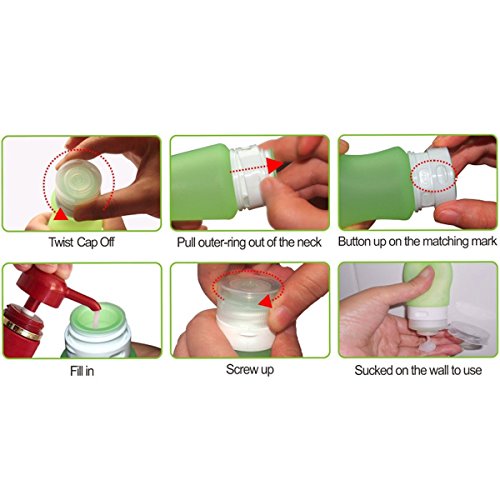 Twist Cap Off

Pull outer-ring out of the neck

Button up on the matching mark

Fill in

Screw up

Sucked on the wall to use