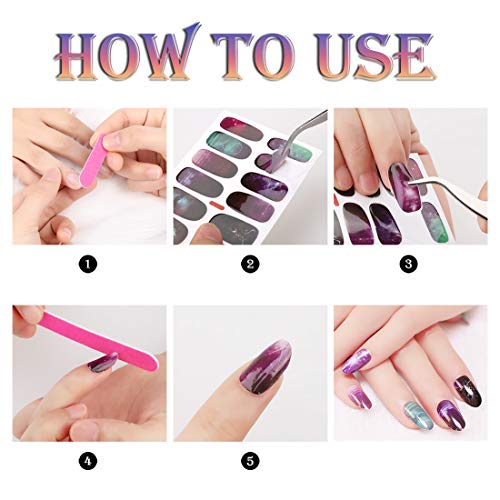 HOW TO USE

1

2

3

4

5