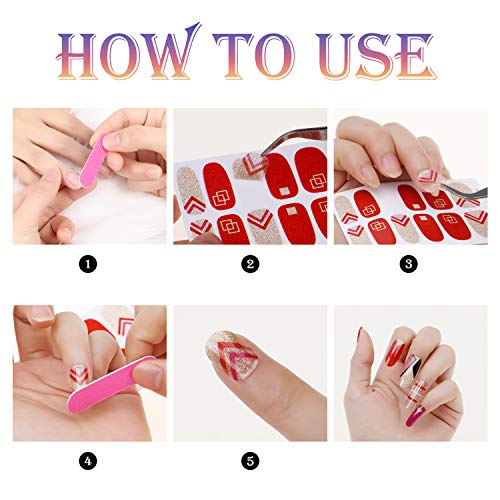 HOW TO USE

1

2

3

4

5