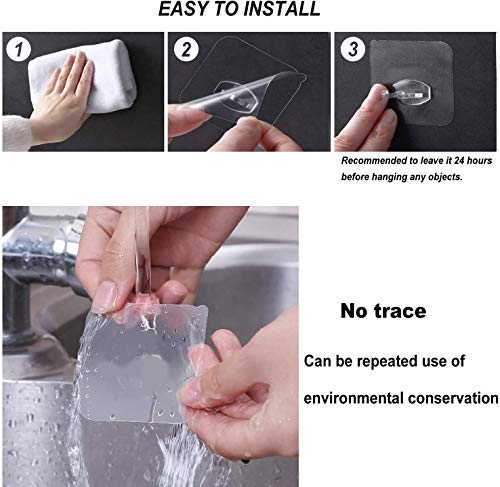 EASY TO INSTALL

1

2

3

Recommended to leave it 24 hours before hanging any objects.

No trace

Can be repeated use of

environmental conservation