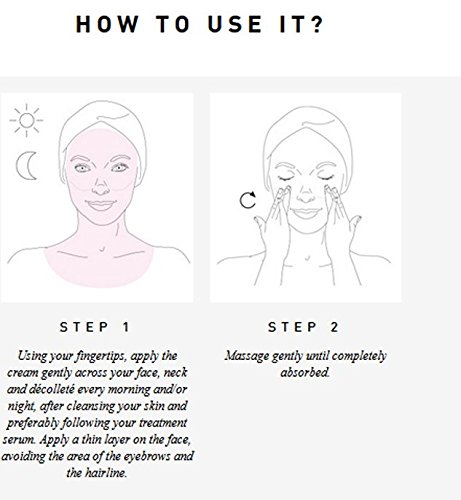 HOW TO USE IT?

STEP 1

Using your fingertips, apply the cream gently across your face, neck and décolleté every morning and/or night, after cleansing your skin and preferably following your treatment serum. Apply a thin layer on the face, avoiding the area of the eyebrows and the hairline.

STEP 2

Massage gently until completely absorbed.