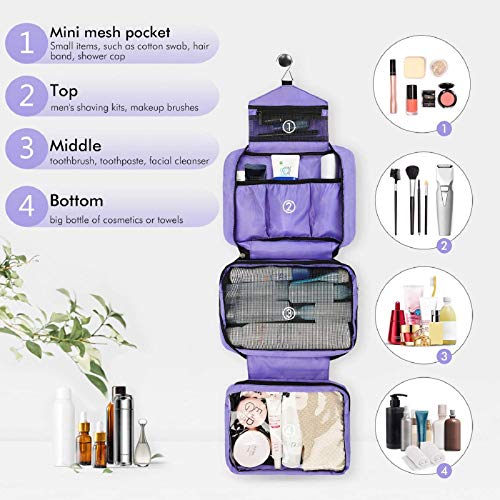 1 Mini mesh pocket
Small items, such as cotton swab, hair band, shower cap

2 Top
men's shaving kits, makeup brushes

3 Middle
toothbrush, toothpaste, facial cleanser

4 Bottom
big bottle of cosmetics or towels

①

②

③

④

1

2

3

4