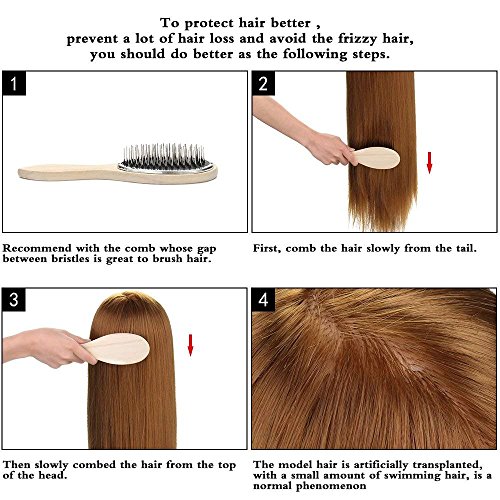 To protect hair better ,
prevent a lot of hair loss and avoid the frizzy hair,
you should do better as the following steps.

1

Recommend with the comb whose gap between bristles is great to brush hair.

2

First, comb the hair slowly from the tail.

3

Then slowly combed the hair from the top of the head.

4

The model hair is artificially transplanted, with a small amount of swimming hair, is a normal phenomenon