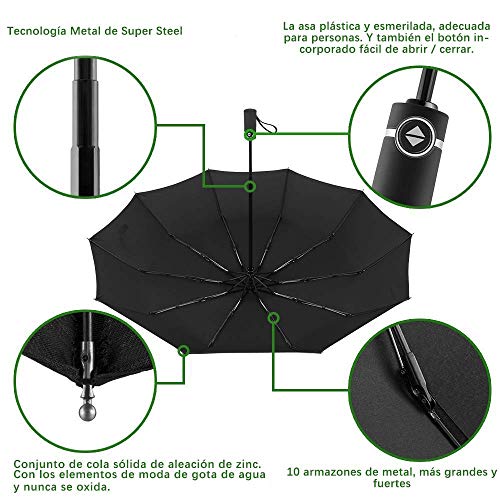 Tecnología Metal de Super Steel

La asa plástica y esmerilada, adecuada para personas. Y también el botón incorporado fácil de abrir / cerrar.

Conjunto de cola sólida de aleación de zinc. Con los elementos de moda de gota de agua y nunca se oxida.

10 armazones de metal, más grandes y fuertes