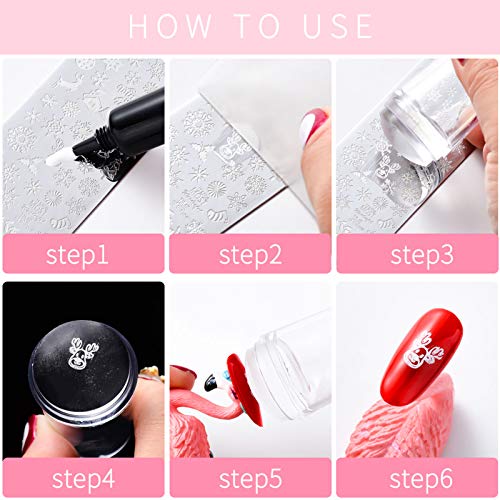 HOW TO USE

step1

step2

step3

step4

step5

step6