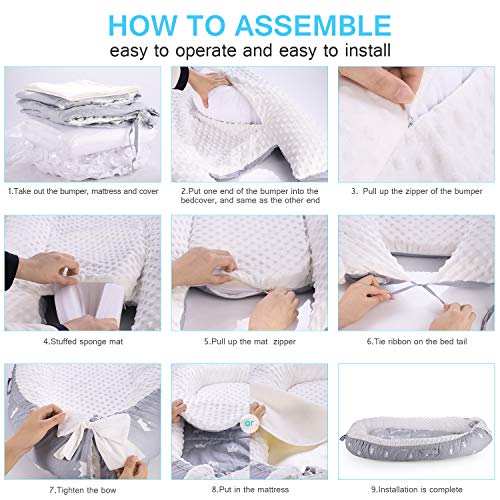 HOW TO ASSEMBLE
easy to operate and easy to install

1.Take out the bumper, mattress and cover

2.Put one end of the bumper into the bedcover, and same as the other end

3. Pull up the zipper of the bumper

4.Stuffed sponge mat

5.Pull up the mat zipper

6.Tie ribbon on the bed tail

7.Tighten the bow

or

8.Put in the mattress

9.Installation is complete