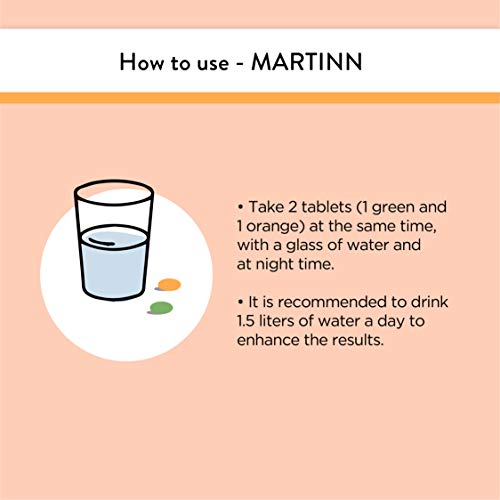 How to use - MARTINN

• Take 2 tablets (1 green and 1 orange) at the same time, with a glass of water and at night time.

• It is recommended to drink 1.5 liters of water a day to enhance the results.