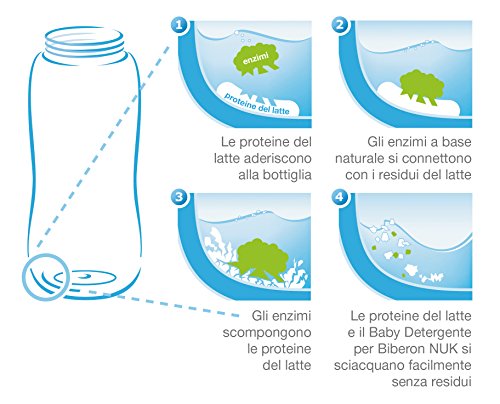 1

enzimi

proteine del latte

Le proteine del latte aderiscono alla bottiglia

2

Gli enzimi a base naturale si connettono con i residui del latte

3

Gli enzimi scompongono le proteine del latte

4

Le proteine del latte e il Baby Detergente per Biberon NUK si sciacquano facilmente senza residui