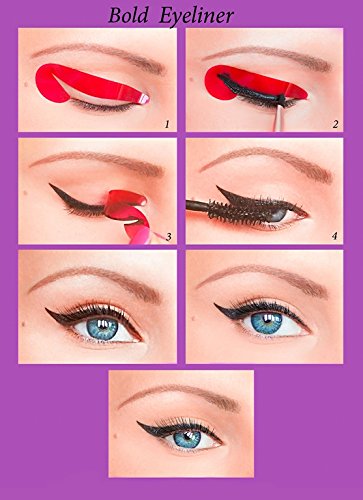 Bold Eyeliner

1

2

3

4