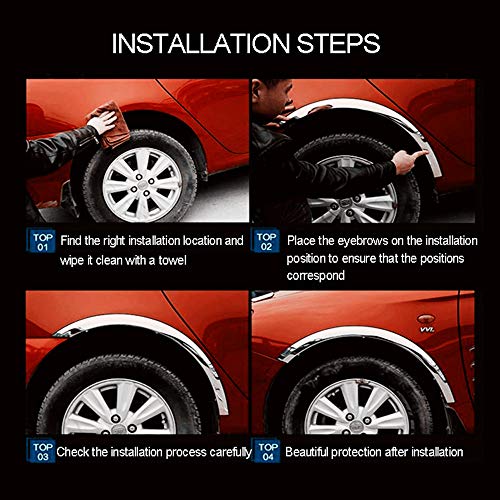 INSTALLATION STEPS

TOP 01 Find the right installation location and wipe it clean with a towel

TOP 02 Place the eyebrows on the installation position to ensure that the positions correspond

VVL

TOP 03 Check the installation process carefully

TOP 04 Beautiful protection after installation