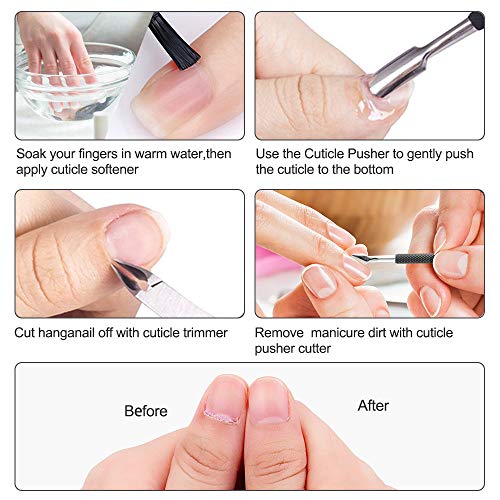 Soak your fingers in warm water,then apply cuticle softener

Use the Cuticle Pusher to gently push the cuticle to the bottom

Cut hanganail off with cuticle trimmer

Remove  manicure dirt with cuticle pusher cutter

Before

After