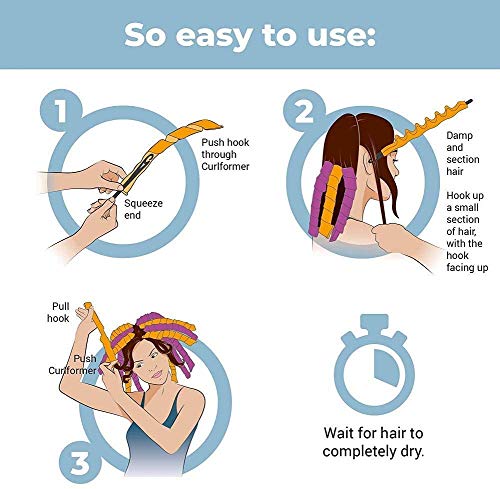 So easy to use:

1

Push hook through Curlformer

Squeeze end

2

Damp and section hair

Hook up a small section of hair, with the hook facing up

Pull hook

Push Curlformer

3

Wait for hair to completely dry.