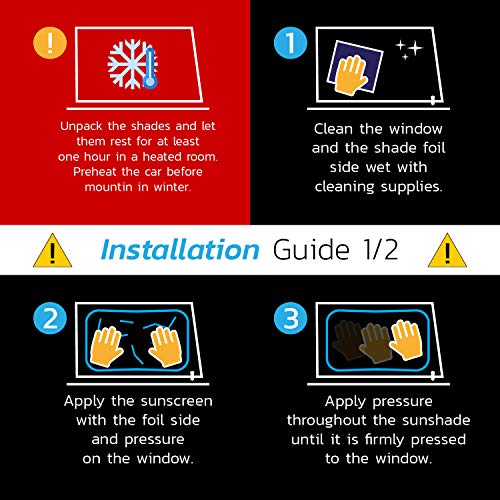 !

Unpack the shades and let them rest for at least one hour in a heated room. Preheat the car before mountin in winter.

1

Clean the window and the shade foil side wet with cleaning supplies.

! Installation Guide 1/2 !

2

Apply the sunscreen with the foil side and pressure on the window.

3

Apply pressure throughout the sunshade until it is firmly pressed to the window.