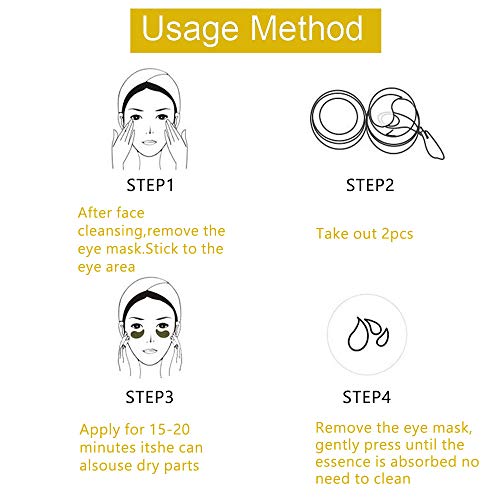 Usage Method

STEP1

After face cleansing,remove the eye mask.Stick to the eye area

STEP2

Take out 2pcs

STEP3

Apply for 15-20 minutes itshe can alsouse dry parts

STEP4

Remove the eye mask, gently press until the essence is absorbed no need to clean