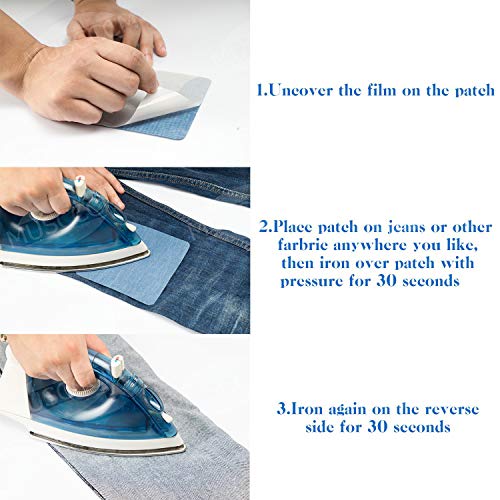 1.Uncover the film on the patch

2.Place patch on jeans or other farbric anywhere you like, then iron over patch with pressure for 30 seconds

3.Iron again on the reverse side for 30 seconds