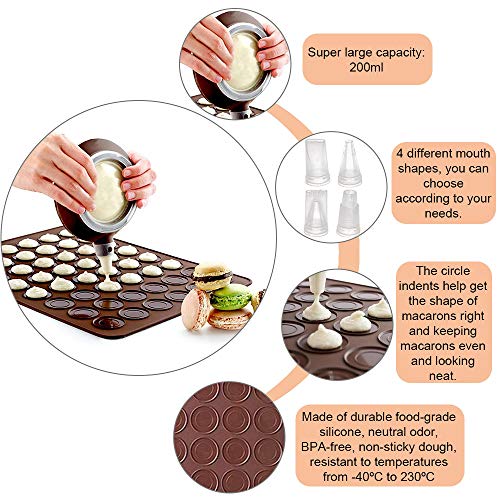 Super large capacity: 200ml

4 different mouth shapes, you can choose according to your needs.

The circle indents help get the shape of macarons right and keeping macarons even and looking neat.

Made of durable food-grade silicone, neutral odor, BPA-free, non-sticky dough, resistant to temperatures from -40ºC to 230ºC