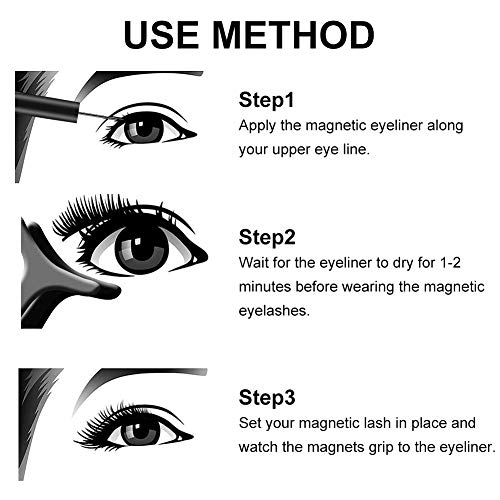 USE METHOD

Step1
Apply the magnetic eyeliner along your upper eye line.

Step2
Wait for the eyeliner to dry for 1-2 minutes before wearing the magnetic eyelashes.

Step3
Set your magnetic lash in place and watch the magnets grip to the eyeliner.