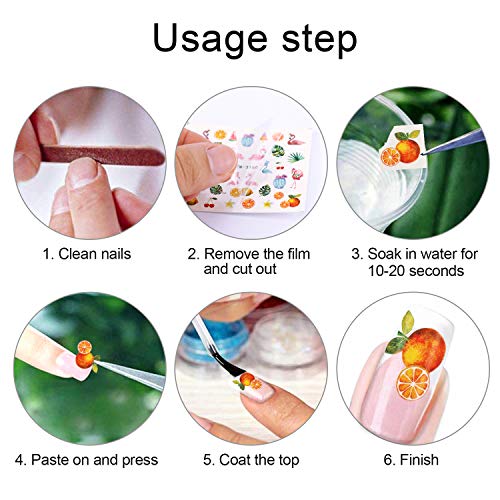 Usage step

1. Clean nails

2. Remove the film and cut out

3. Soak in water for 10-20 seconds

4. Paste on and press

5. Coat the top

6. Finish