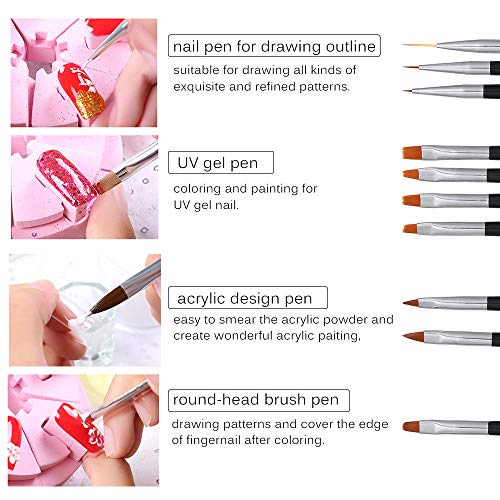 nail pen for drawing outline

suitable for drawing all kinds of exquisite and refined patterns.

UV gel pen

coloring and painting for UV gel nail.

acrylic design pen

easy to smear the acrylic powder and create wonderful acrylic paiting,

round-head brush pen

drawing patterns and cover the edge of fingernail after coloring.