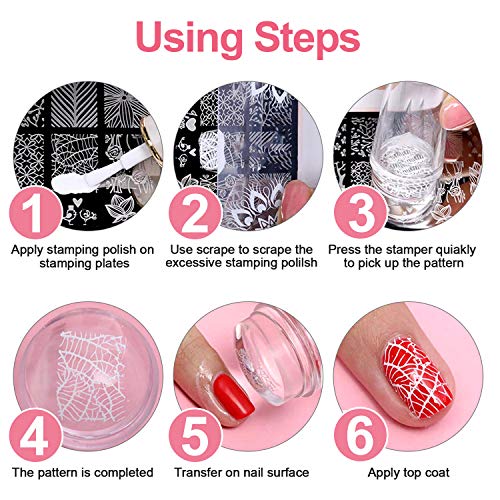 Using Steps

1
Apply stamping polish on stamping plates

2
Use scrape to scrape the excessive stamping polilsh

3
Press the stamper quiakly to pick up the pattern

4
The pattern is completed

5
Transfer on nail surface

6
Apply top coat