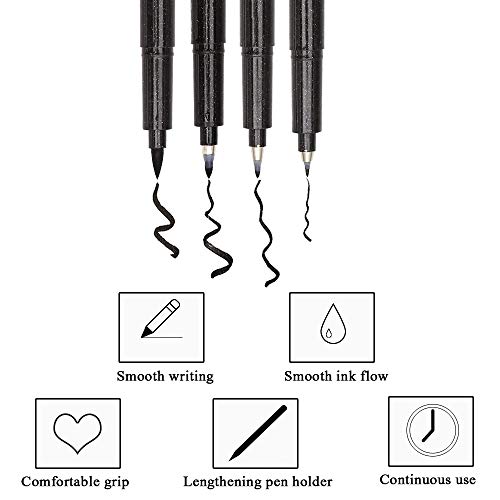 Smooth writing

Smooth ink flow

Comfortable grip

Lengthening pen holder

Continuous use