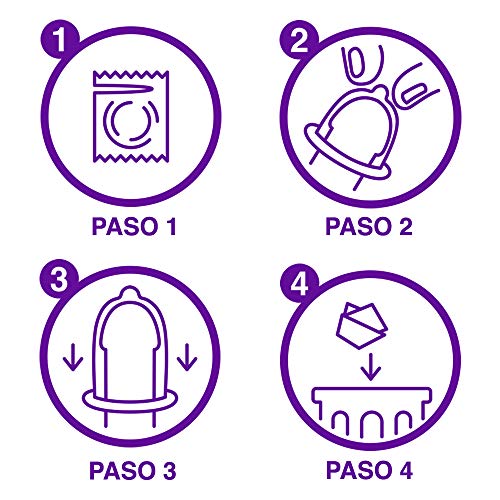 1

PASO 1

2

PASO 2

3

PASO 3

4

PASO 4