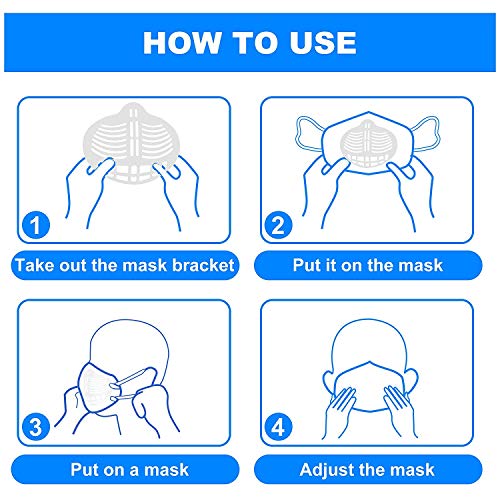 HOW TO USE

1

Take out the mask bracket

2

Put it on the mask

3

Put on a mask

4

Adjust the mask