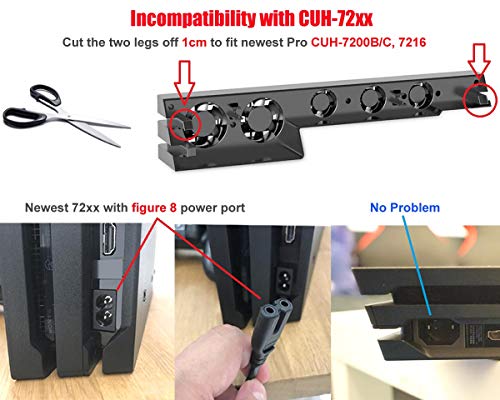 Incompatibility with CUH-72xx

Cut the two legs off 1cm to fit newest Pro CUH-7200B/C, 7216

Newest 72xx with figure 8 power port

No Problem