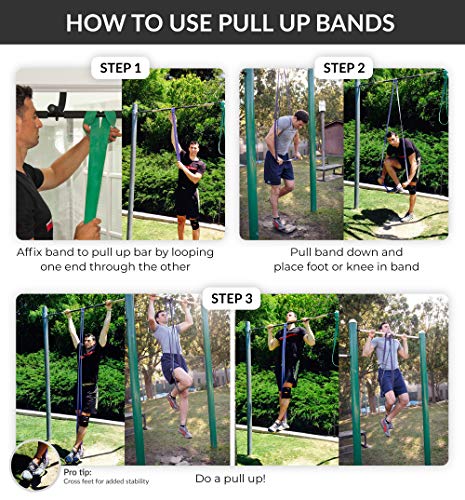 HOW TO USE PULL UP BANDS

STEP 1

Affix band to pull up bar by looping one end through the other

STEP 2

Pull band down and place foot or knee in band

STEP 3

Pro tip:
Cross feet for added stability

Do a pull up!