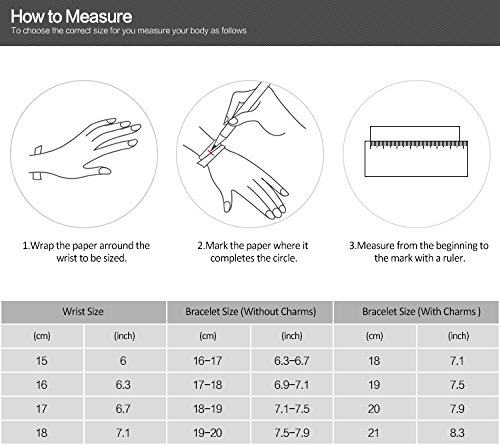 How to Measure
To choose the correct size for you measure your body as follows

1.Wrap the paper arround the wrist to be sized.

2.Mark the paper where it completes the circle.

3.Measure from the beginning to the mark with a ruler.

| Wrist Size | | Bracelet Size (Without Charms) | | Bracelet Size (With Charms ) | |
|---|---|---|---|---|---|
| (cm) | (inch) | (cm) | (inch) | (cm) | (inch) |
| 15 | 6 | 16-17 | 6.3-6.7 | 18 | 7.1 |
| 16 | 6.3 | 17-18 | 6.9-7.1 | 19 | 7.5 |
| 17 | 6.7 | 18-19 | 7.1-7.5 | 20 | 7.9 |
| 18 | 7.1 | 19-20 | 7.5-7.9 | 21 | 8.3 |