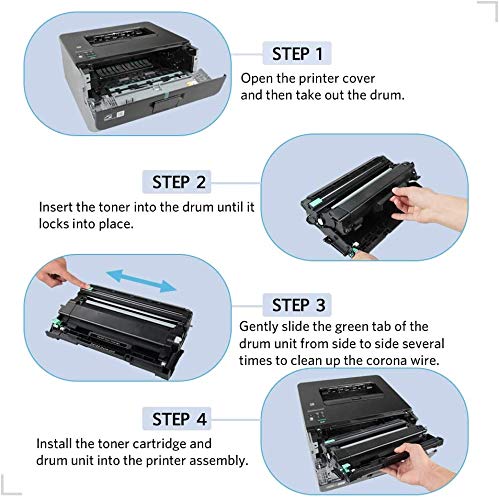 STEP 1
Open the printer cover and then take out the drum.

STEP 2
Insert the toner into the drum until it locks into place.

STEP 3
Gently slide the green tab of the drum unit from side to side several times to clean up the corona wire.

STEP 4
Install the toner cartridge and drum unit into the printer assembly.