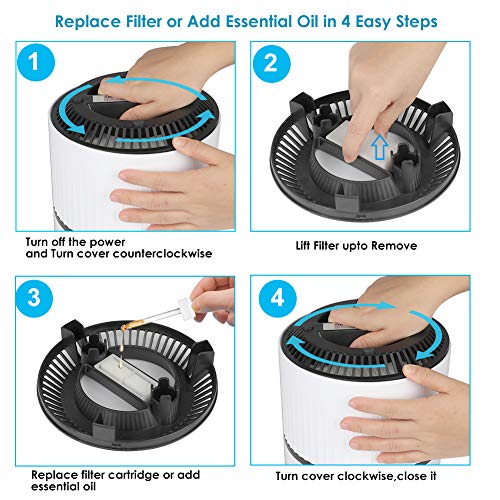 Replace Filter or Add Essential Oil in 4 Easy Steps

1

Turn off the power
and Turn cover counterclockwise

2

Lift Filter upto Remove

3

Replace filter cartridge or add essential oil

4

Turn cover clockwise,close it